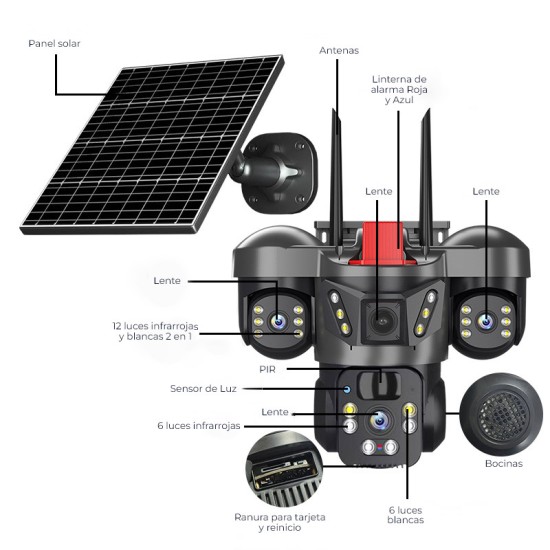 Panel solar

Antenas

Linterna de alarma Roja y Azul

Lente

Lente

Lente

12 luces infrarrojas y blancas 2 en 1

PIR

Sensor de Luz

Lente

6 luces infrarrojas

Bocinas

Ranura para tarjeta y reinicio

6 luces blancas