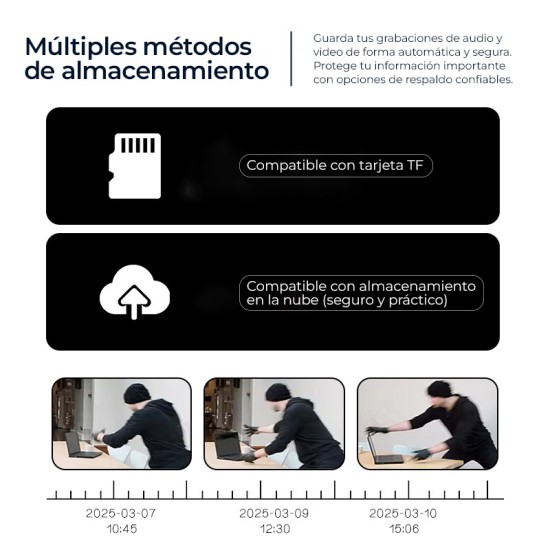 Múltiples métodos de almacenamiento

Guarda tus grabaciones de audio y video de forma automática y segura. Protege tu información importante con opciones de respaldo confiables.

Compatible con tarjeta TF

Compatible con almacenamiento en la nube (seguro y práctico)

2025-03-07
10:45

2025-03-09
12:30

2025-03-10
15:06